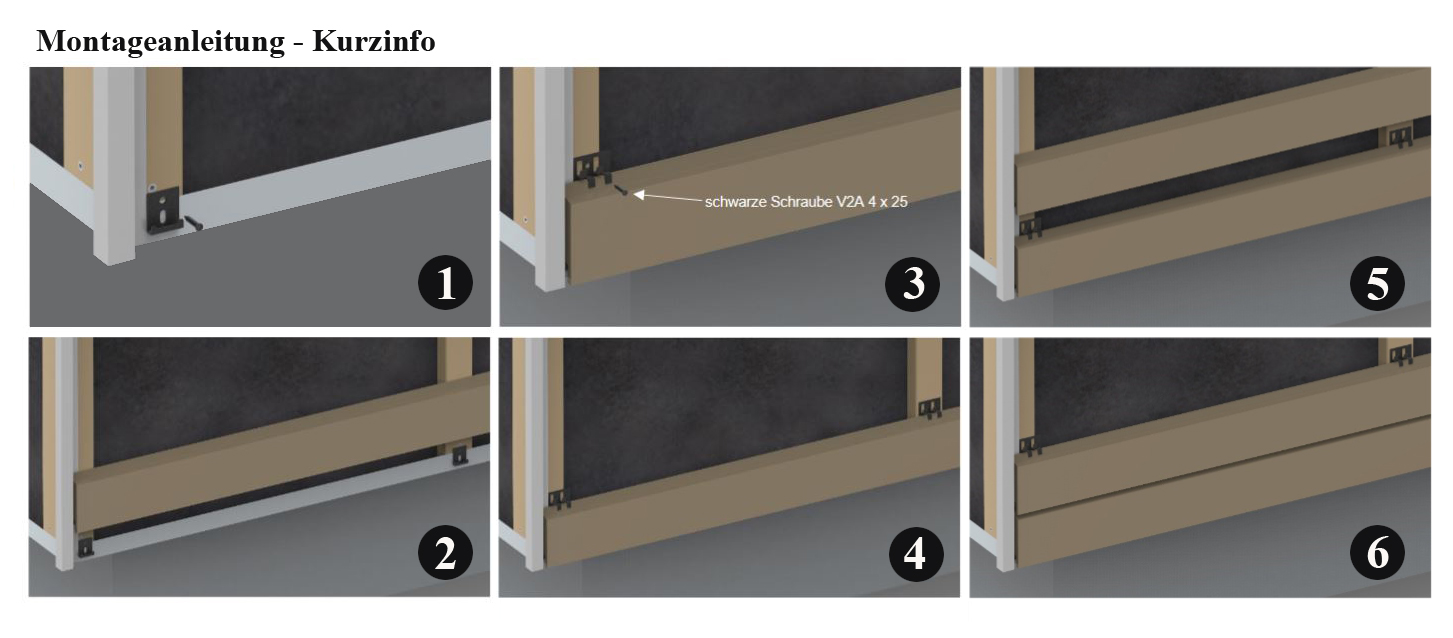 Montageanleitung - Kurzinfo

1

schwarze Schraube V2A 4 x 25

3

5

2

4

6